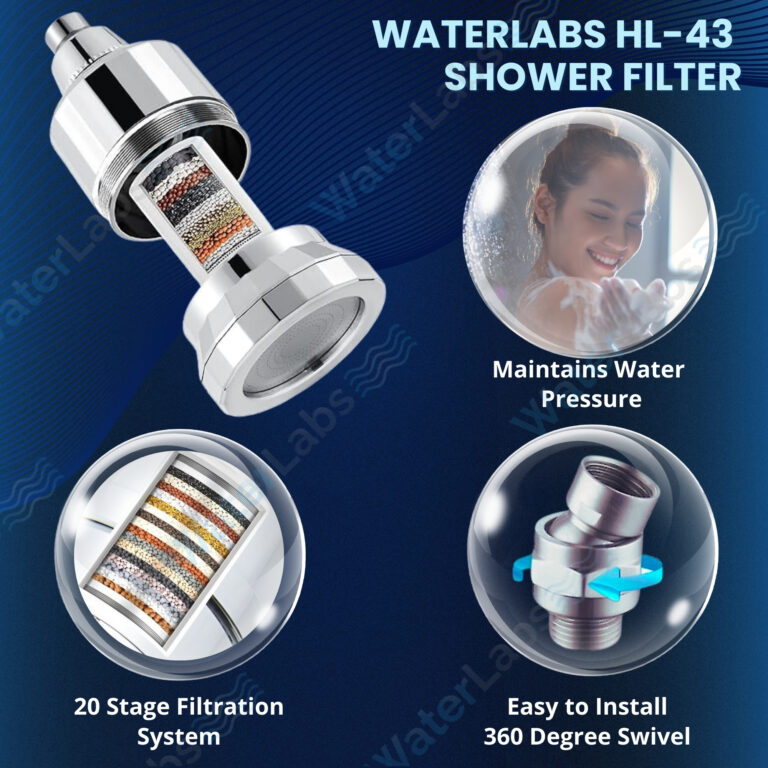 WATERLABS HL-43 SHOWER FILTER

Maintains Water Pressure

20 Stage Filtration System

Easy to Install 360 Degree Swivel

WaterLabs